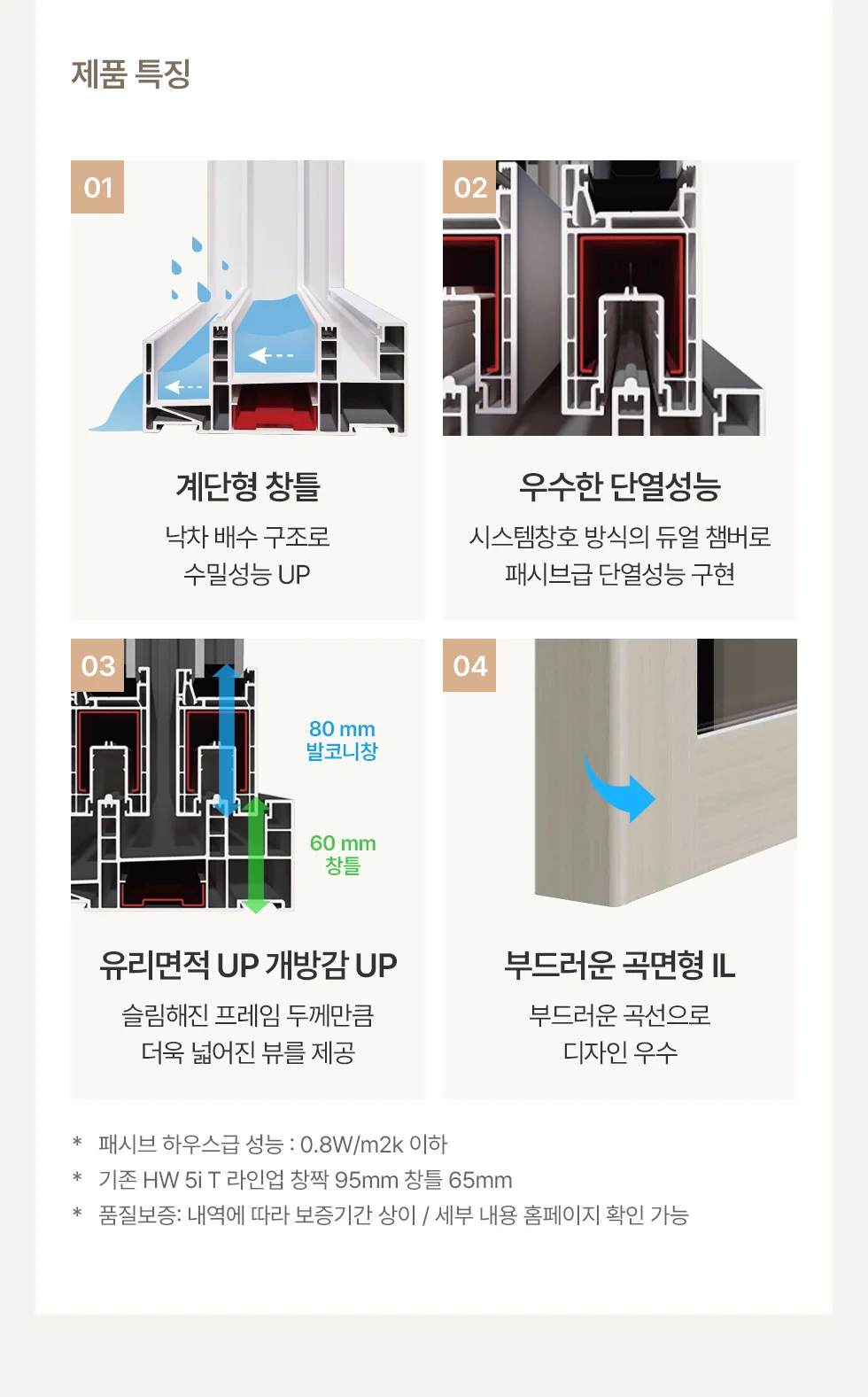 제품 특징

01

계단형 창틀

낙차 배수 구조로
수밀성능 UP

02

우수한 단열성능

시스템창호 방식의 듀얼 챔버로
패시브급 단열성능 구현

03

80 mm
발코니창

60 mm
창틀

유리면적 UP 개방감 UP

슬림해진 프레임 두께만큼
더욱 넓어진 뷰를 제공

04

부드러운 곡면형 IL

부드러운 곡선으로
디자인 우수

* 패시브 하우스급 성능 : 0.8W/m2k 이하
* 기존 HW 5i T 라인업 창짝 95mm 창틀 65mm
* 품질보증: 내역에 따라 보증기간 상이 / 세부 내용 홈페이지 확인 가능