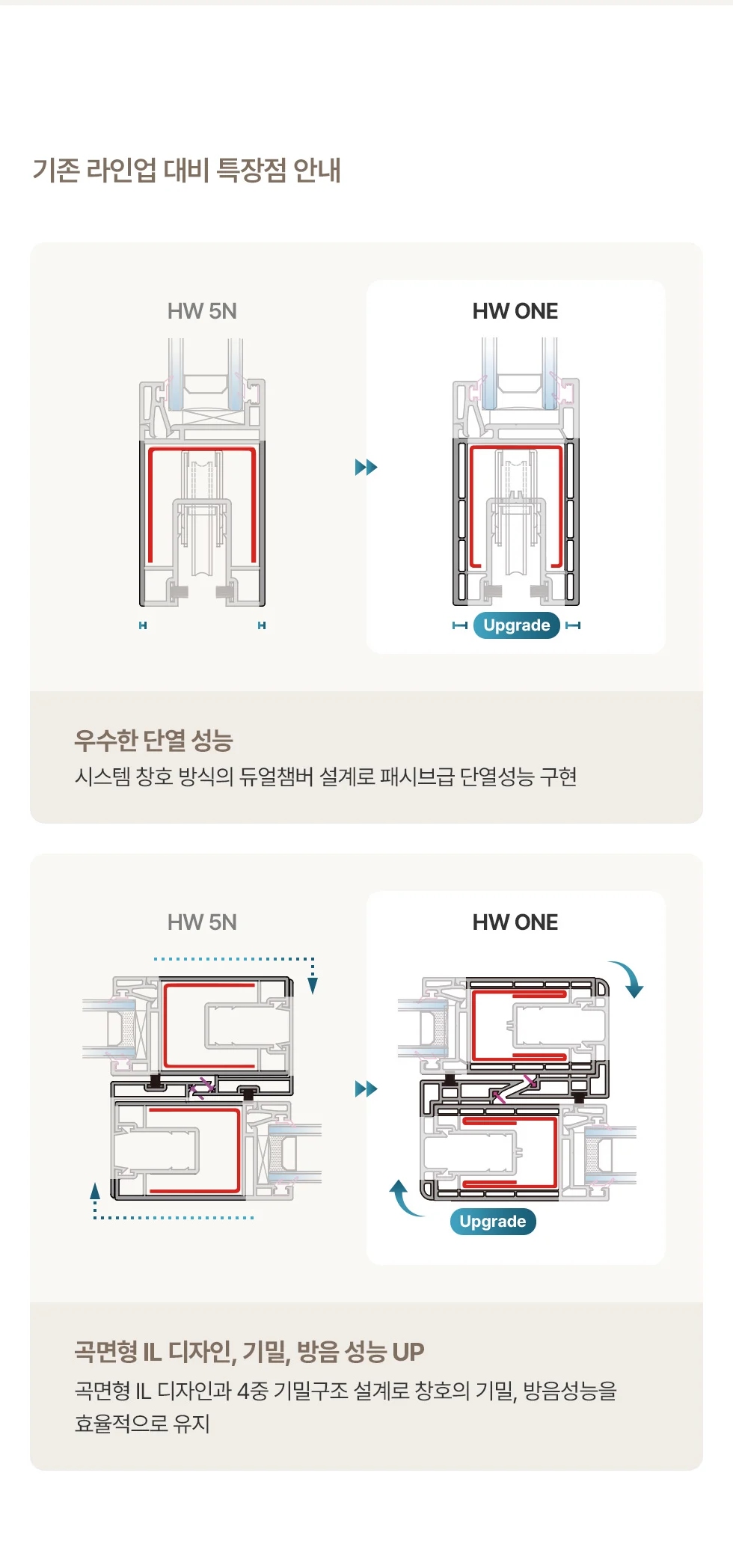 기존 라인업 대비 특장점 안내

HW 5N

HW ONE

Upgrade

우수한 단열 성능

시스템 창호 방식의 듀얼챔버 설계로 패시브급 단열성능 구현

HW 5N

HW ONE

Upgrade

곡면형 IL 디자인, 기밀, 방음 성능 UP

곡면형 IL 디자인과 4중 기밀구조 설계로 창호의 기밀, 방음성능을 효율적으로 유지